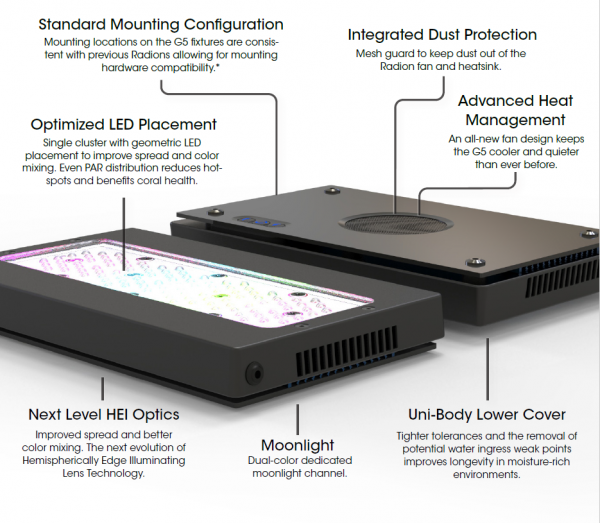 Standard Mounting Configuration

Mounting locations on the G5 fixtures are consistent with previous Radions allowing for mounting hardware compatibility.*

Integrated Dust Protection

Mesh guard to keep dust out of the Radion fan and heatsink.

Advanced Heat Management

An all-new fan design keeps the G5 cooler and quieter than ever before.

Optimized LED Placement

Single cluster with geometric LED placement to improve spread and color mixing. Even PAR distribution reduces hot-spots and benefits coral health.

Next Level HEI Optics

Improved spread and better color mixing. The next evolution of Hemispherically Edge Illuminating Lens Technology.

Moonlight

Dual-color dedicated moonlight channel.

Uni-Body Lower Cover

Tighter tolerances and the removal of potential water ingress weak points improves longevity in moisture-rich environments.